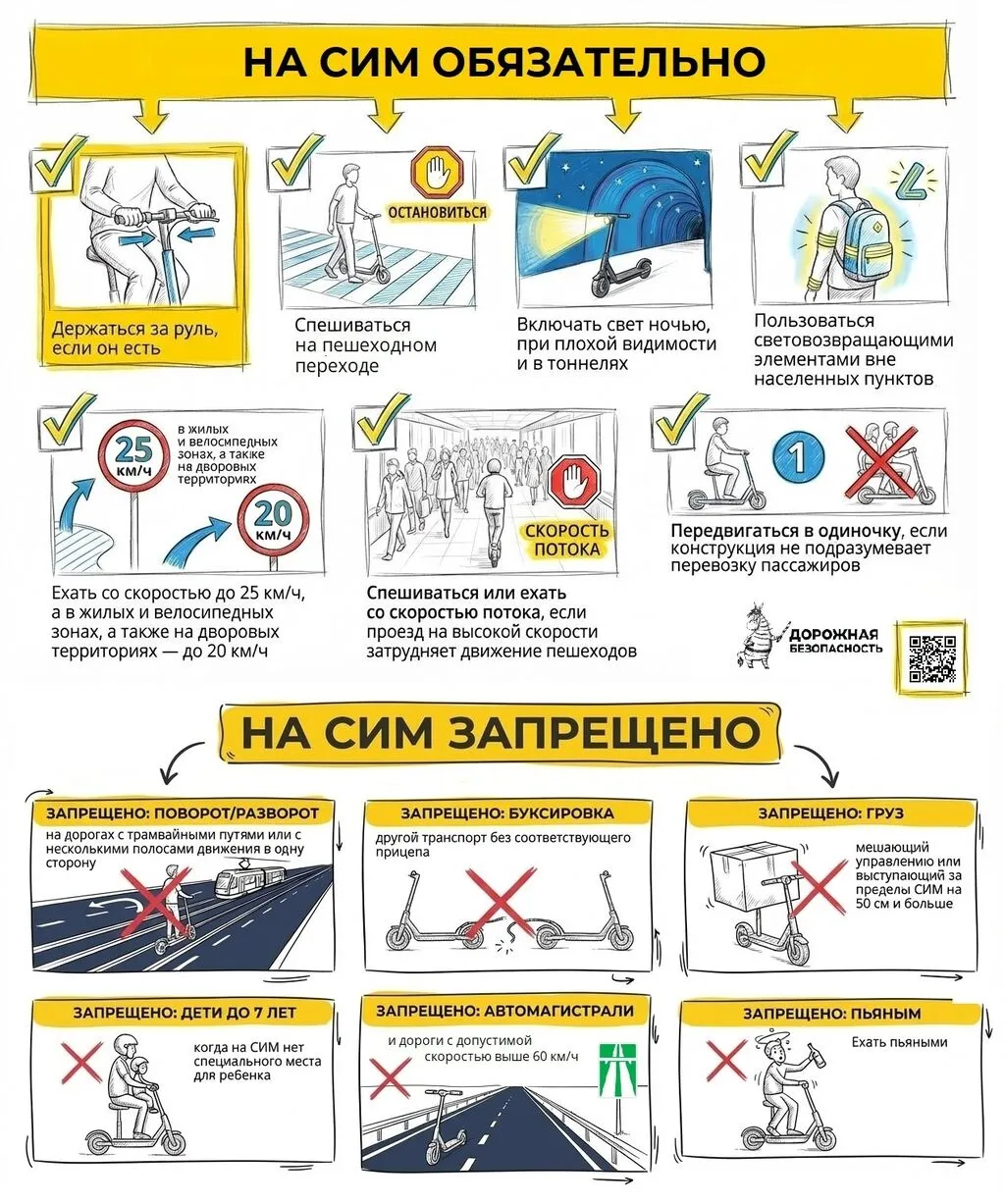 НА СИМ ОБЯЗАТЕЛЬНО

Держаться за руль, если он есть

ОСТАНОВИТЬСЯ

Спешиваться на пешеходном переходе

Включать свет ночью, при плохой видимости и в тоннелях

Пользоваться световозвращающими элементами вне населенных пунктов

25 КМ/Ч

в жилых и велосипедных зонах, а также на дворовых территориях

20 КМ/Ч

Ехать со скоростью до 25 км/ч, а в жилых и велосипедных зонах, а также на дворовых территориях — до 20 км/ч

СКОРОСТЬ ПОТОКА

Спешиваться или ехать со скоростью потока, если проезд на высокой скорости затрудняет движение пешеходов

1

Передвигаться в одиночку, если конструкция не подразумевает перевозку пассажиров

ДОРОЖНАЯ БЕЗОПАСНОСТЬ

НА СИМ ЗАПРЕЩЕНО

ЗАПРЕЩЕНО: ПОВОРОТ/РАЗВОРОТ

на дорогах с трамвайными путями или с несколькими полосами движения в одну сторону

ЗАПРЕЩЕНО: БУКСИРОВКА

другой транспорт без соответствующего прицепа

ЗАПРЕЩЕНО: ГРУЗ

мешающий управлению или выступающий за пределы СИМ на 50 см и больше

ЗАПРЕЩЕНО: ДЕТИ ДО 7 ЛЕТ

когда на СИМ нет специального места для ребенка

ЗАПРЕЩЕНО: АВТОМАГИСТРАЛИ

и дороги с допустимой скоростью выше 60 км/ч

ЗАПРЕЩЕНО: ПЬЯНЫМ

Ехать пьяными